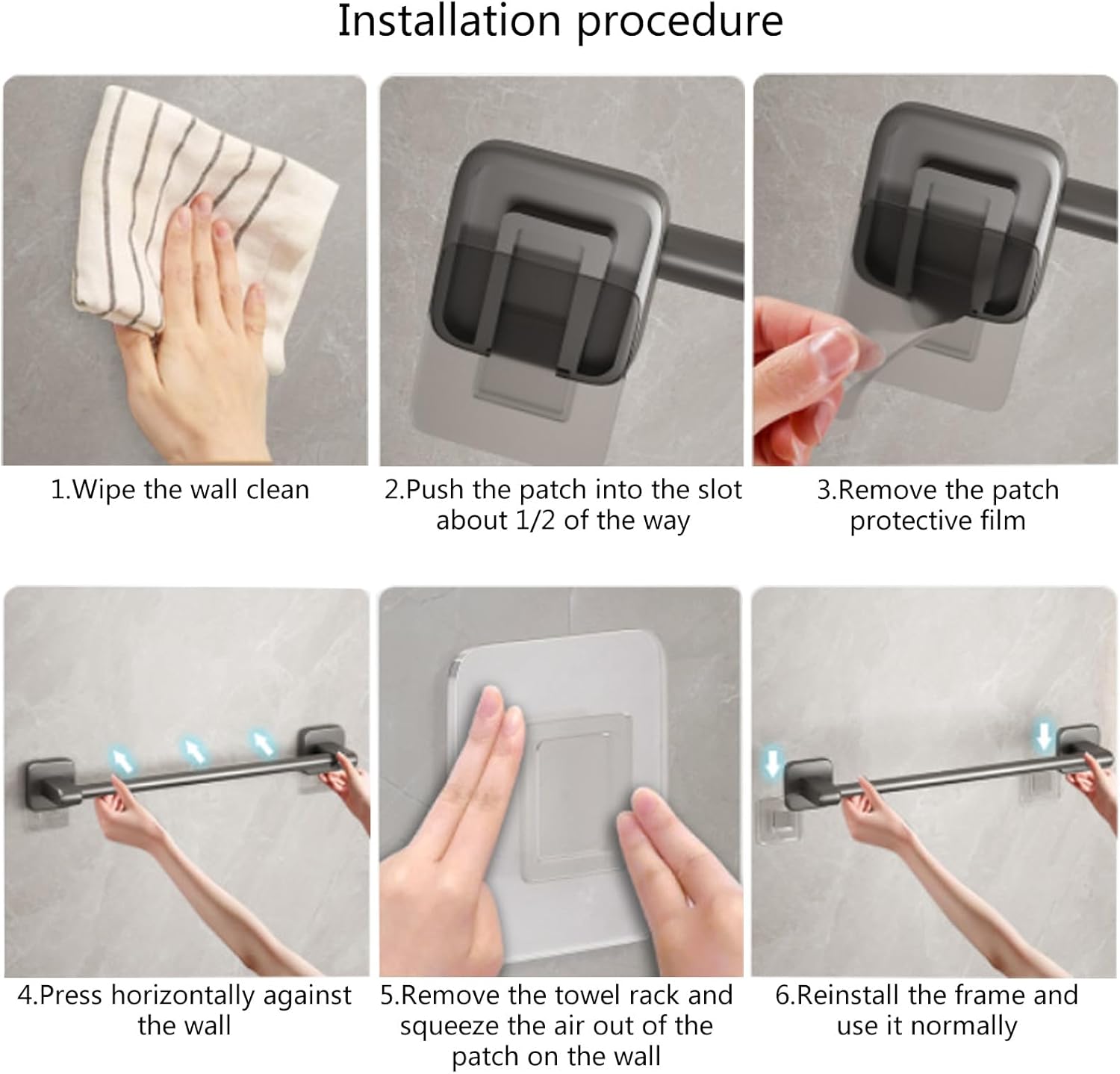 Installation procedure

1.Wipe the wall clean

2.Push the patch into the slot about 1/2 of the way

3.Remove the patch protective film

4.Press horizontally against the wall

5.Remove the towel rack and squeeze the air out of the patch on the wall

6.Reinstall the frame and use it normally