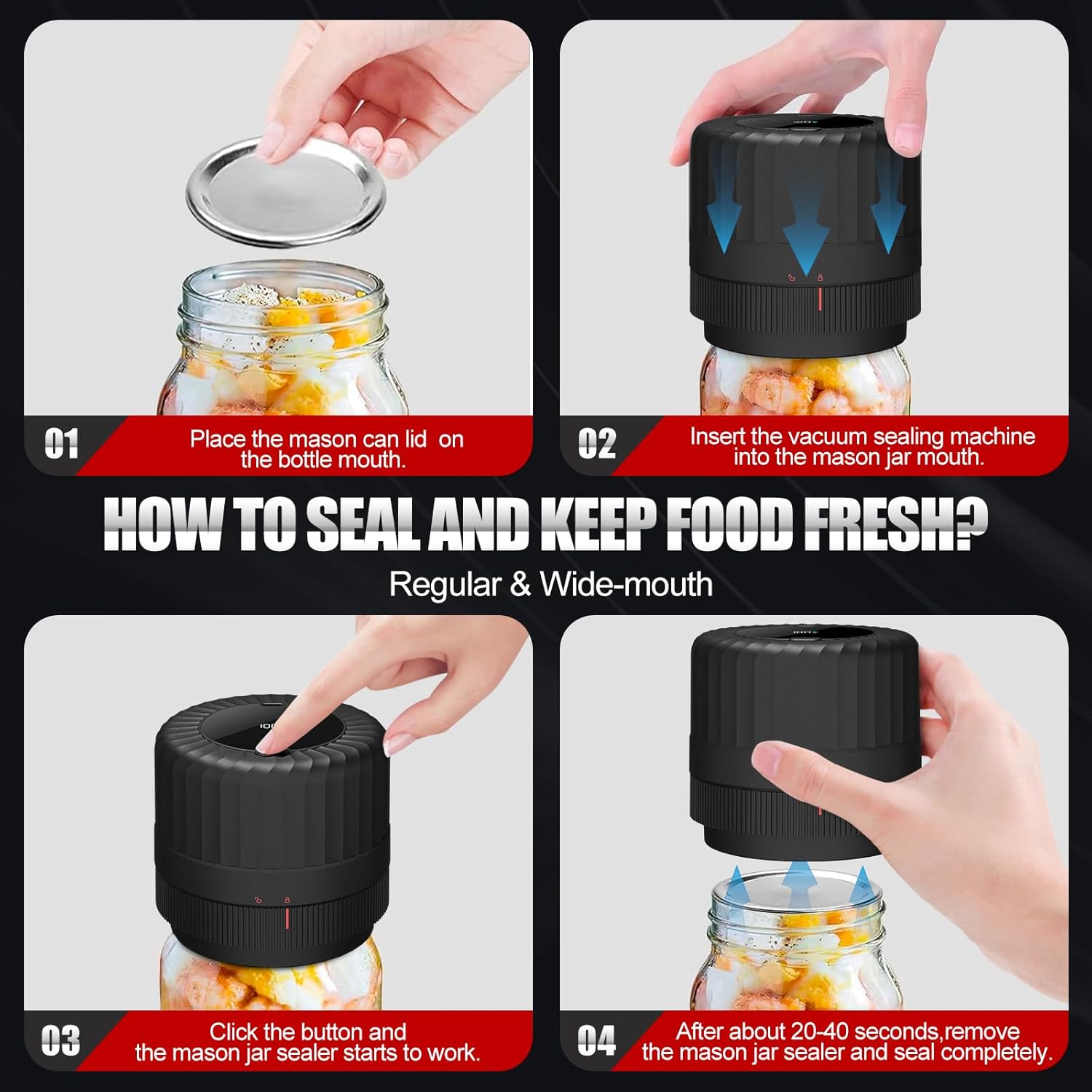 01
Place the mason can lid  on the bottle mouth.

02
Insert the vacuum sealing machine into the mason jar mouth.

HOW TO SEAL AND KEEP FOOD FRESH?
Regular & Wide-mouth

03
Click the button and the mason jar sealer starts to work.

04
After about 20-40 seconds,remove the mason jar sealer and seal completely.