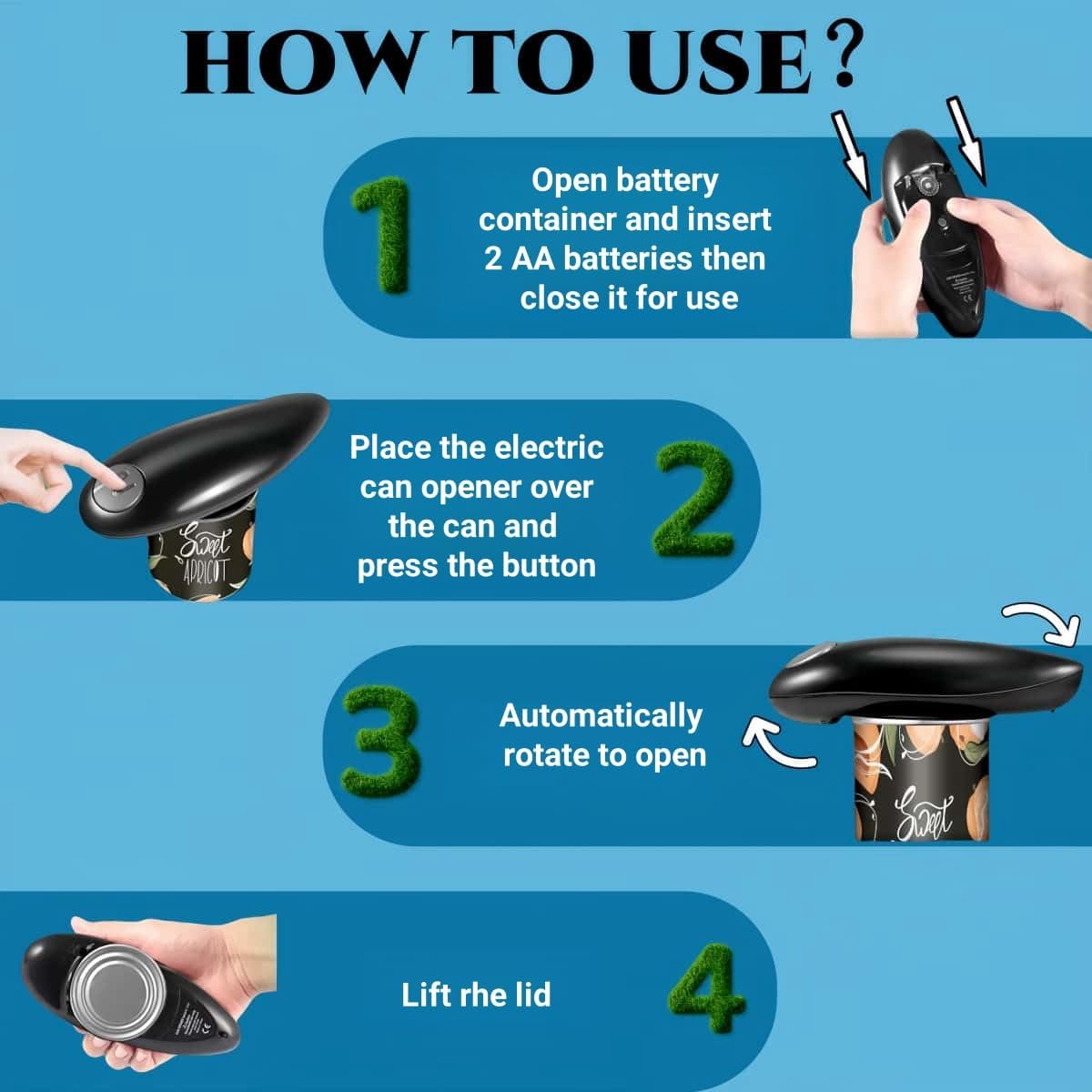 HOW TO USE?

1

Open battery container and insert 2 AA batteries then close it for use

Place the electric can opener over the can and press the button

2

Sweet APRICOT

3

Automatically rotate to open

Sweet

Lift rhe lid

4