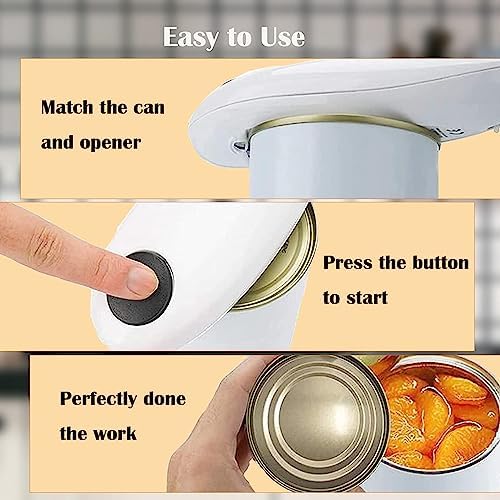 Easy to Use

Match the can and opener

Press the button to start

Perfectly done the work