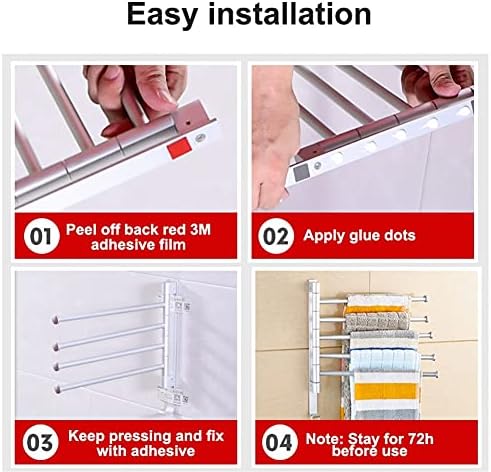 Easy installation

01 Peel off back red 3M adhesive film

02 Apply glue dots

03 Keep pressing and fix with adhesive

04 Note: Stay for 72h before use