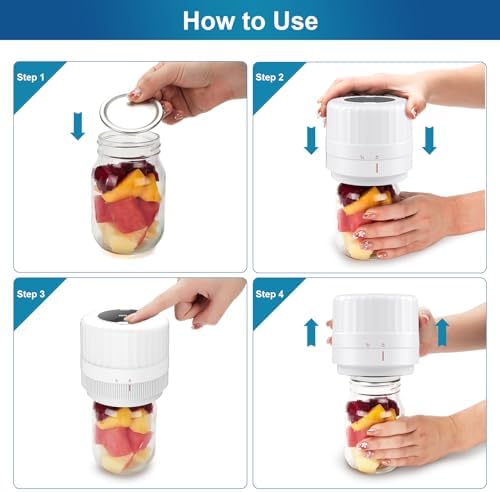 How to Use

Step 1

Step 2

Step 3

Step 4