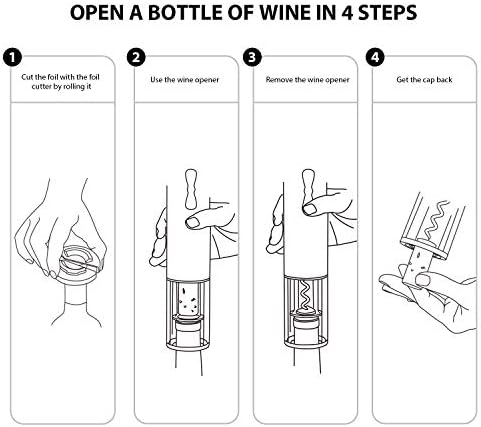 OPEN A BOTTLE OF WINE IN 4 STEPS

1
Cut the foil with the foil cutter by rolling it

2
Use the wine opener

3
Remove the wine opener

4
Get the cap back